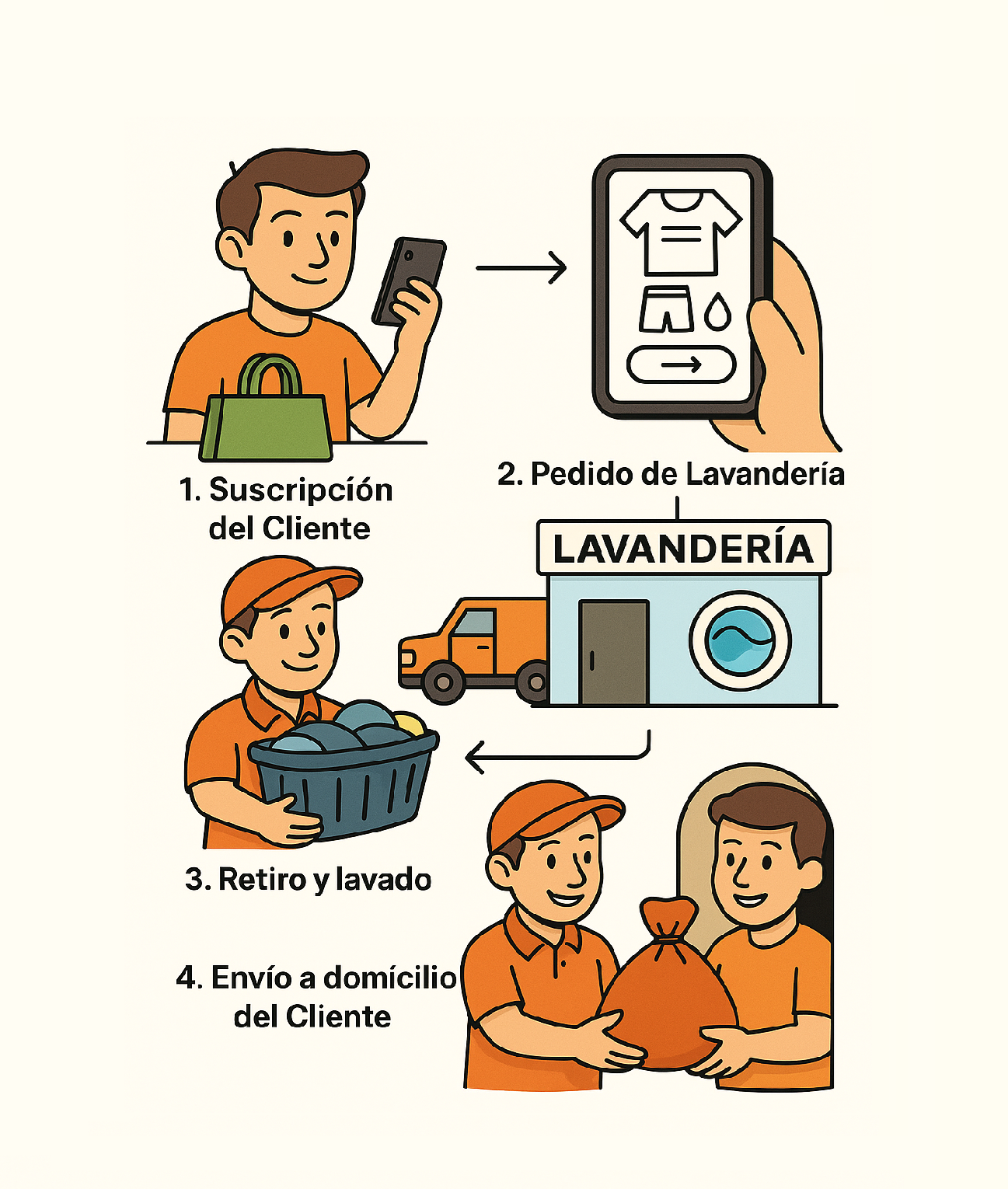 1. Suscripción del Cliente

2. Pedido de Lavandería

LAVANDERÍA

3. Retiro y lavado

4. Envío a domícilio del Cliente